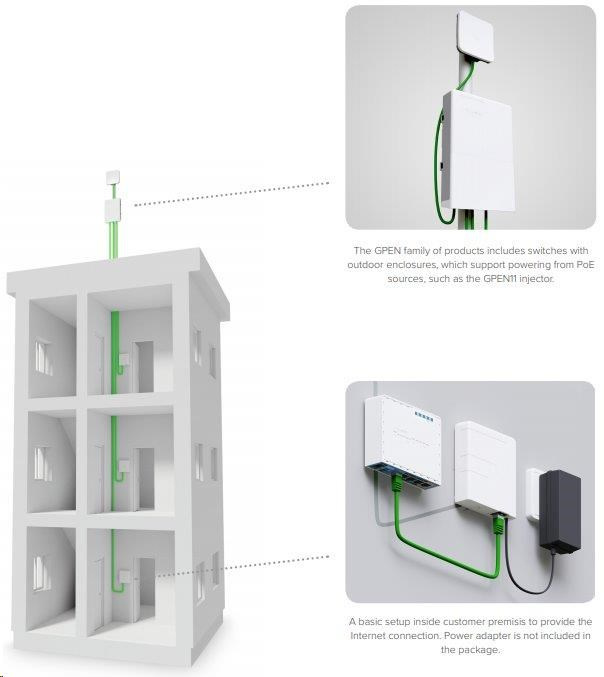 The GPEN family of products includes switches with outdoor enclosures, which support powering from PoE sources, such as the GPEN11 injector.

A basic setup inside customer premisis to provide the Internet connection. Power adapter is not included in the package.