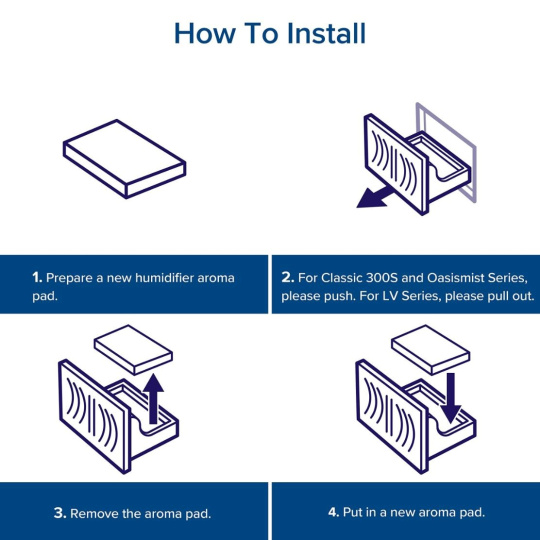 How To Install

1. Prepare a new humidifier aroma pad.

2. For Classic 300S and Oasismist Series, please push. For LV Series, please pull out.

3. Remove the aroma pad.

4. Put in a new aroma pad.