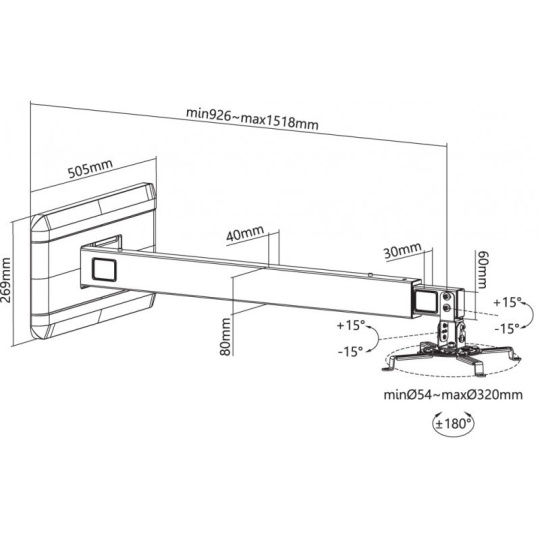 min926~max1518mm

505mm

269mm

40mm

80mm

30mm

60mm

+15°

-15°

+15°

-15°

minØ54~maxØ320mm

±180°