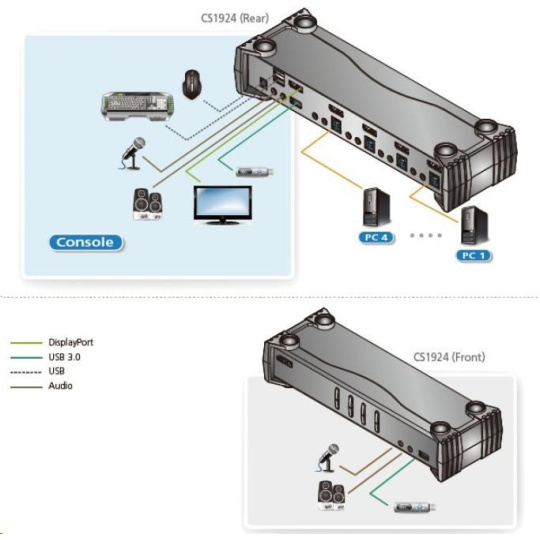 CS1924 (Rear)

Console

PC 4

PC 1

DisplayPort
USB 3.0
USB
Audio

CS1924 (Front)