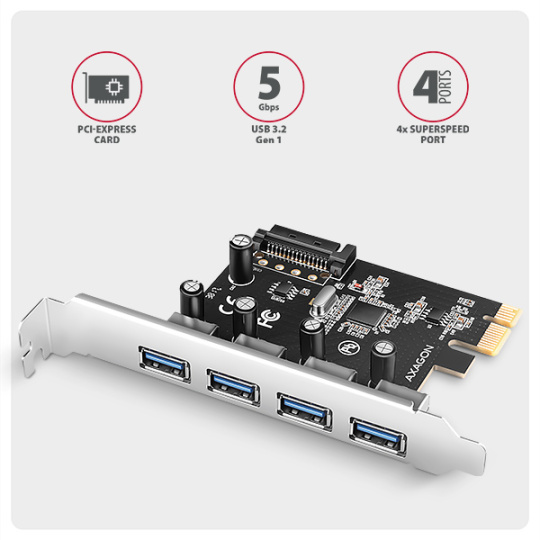 PCI-EXPRESS CARD

5 Gbps

USB 3.2 Gen 1

4 PORTS

4x SUPERSPEED PORT

CE

FC

AXAGON