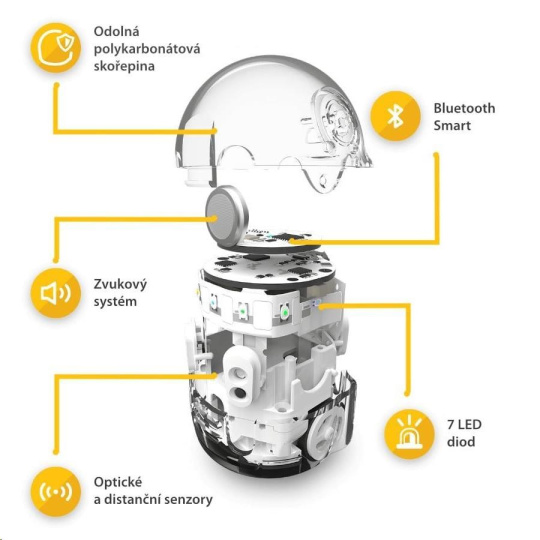 Odolná polykarbonátová skořepina

Bluetooth Smart

Zvukový systém

7 LED diod

Optické a distanční senzory