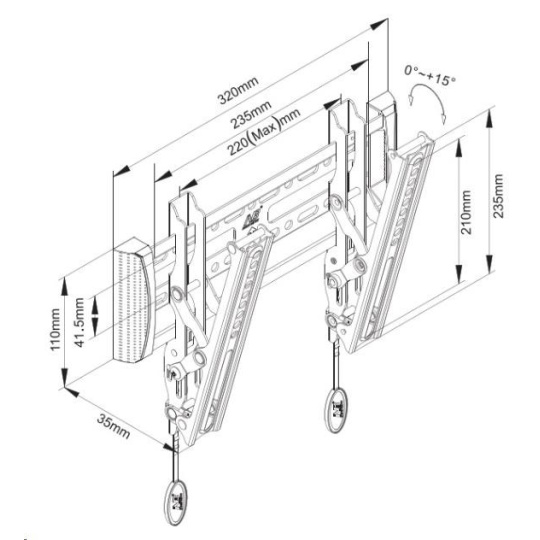 320mm
235mm
220(Max)mm
0°~+15°
210mm
235mm
110mm
41.5mm
35mm