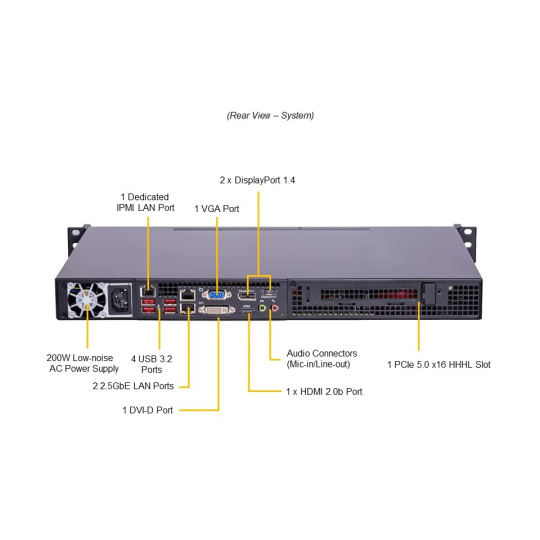 (Rear View – System)

2 x DisplayPort 1.4

1 Dedicated IPMI LAN Port

1 VGA Port

200W Low-noise AC Power Supply

4 USB 3.2 Ports

2 2.5GbE LAN Ports

1 DVI-D Port

Audio Connectors (Mic-in/Line-out)

1 x HDMI 2.0b Port

1 PCIe 5.0 x16 HHHL Slot